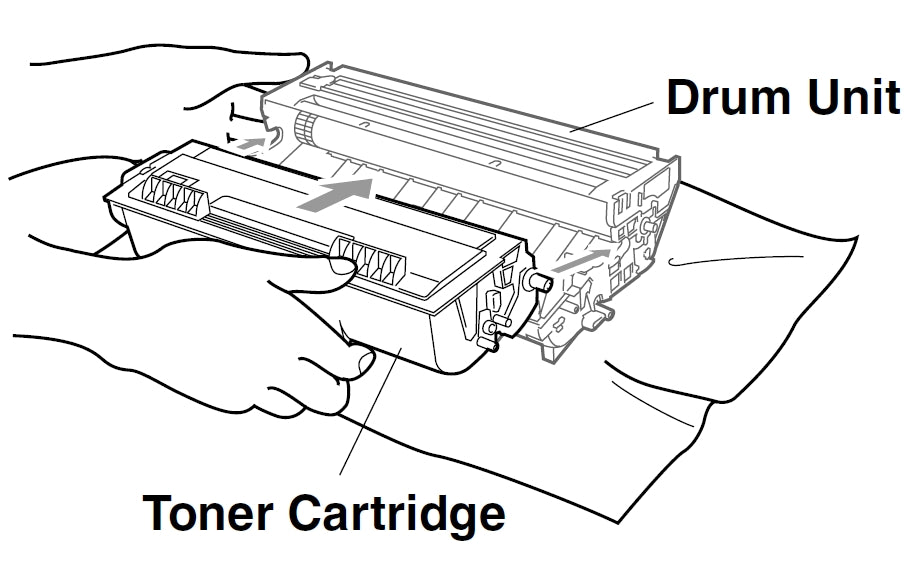 Drum Unit

Toner Cartridge